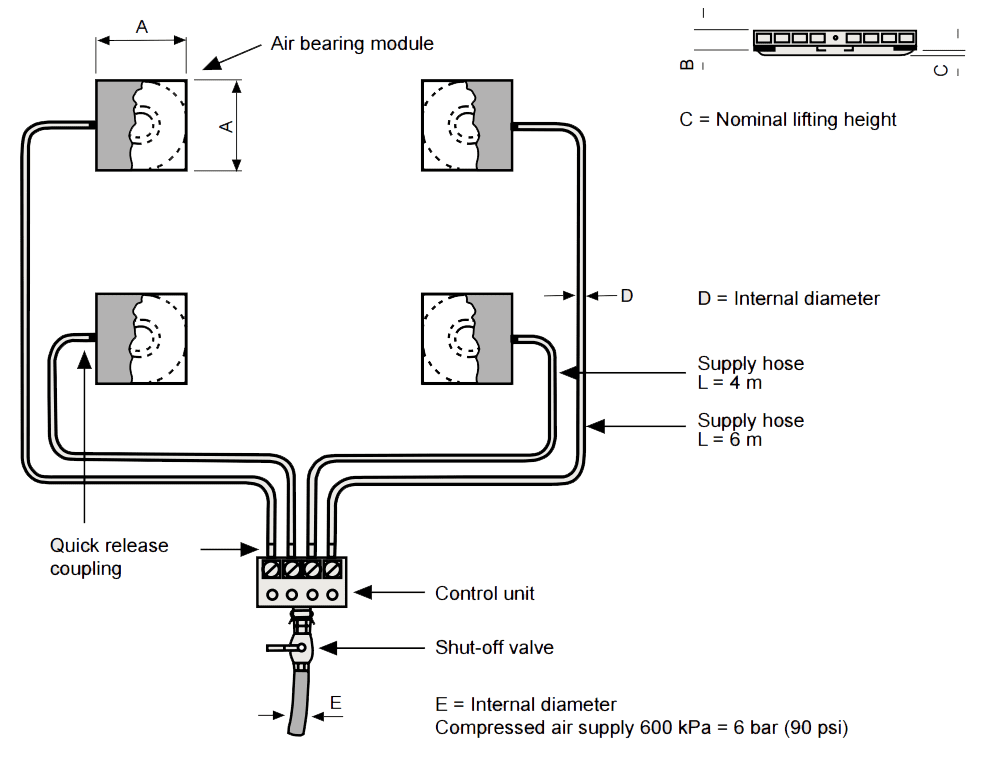 A

Air bearing module

A

B

C

C = Nominal lifting height

D

D = Internal diameter

Supply hose
L = 4 m

Supply hose
L = 6 m

Quick release coupling

Control unit

Shut-off valve

E

E = Internal diameter
Compressed air supply 600 kPa = 6 bar (90 psi)