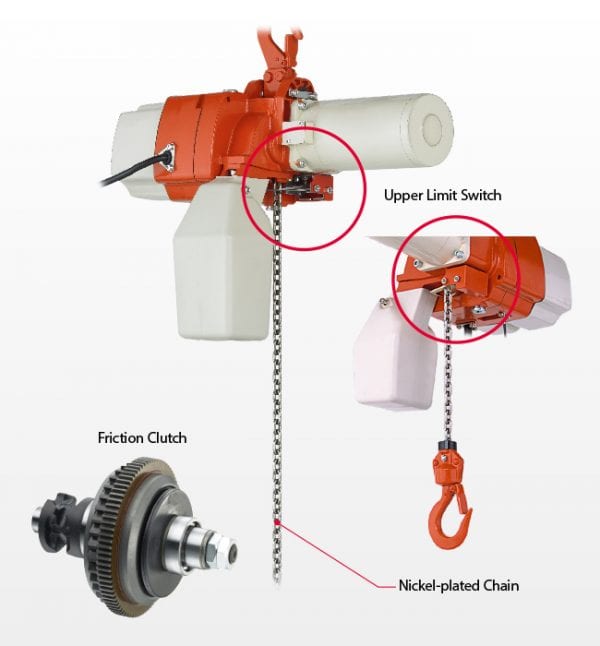 Upper Limit Switch

Friction Clutch

Nickel-plated Chain