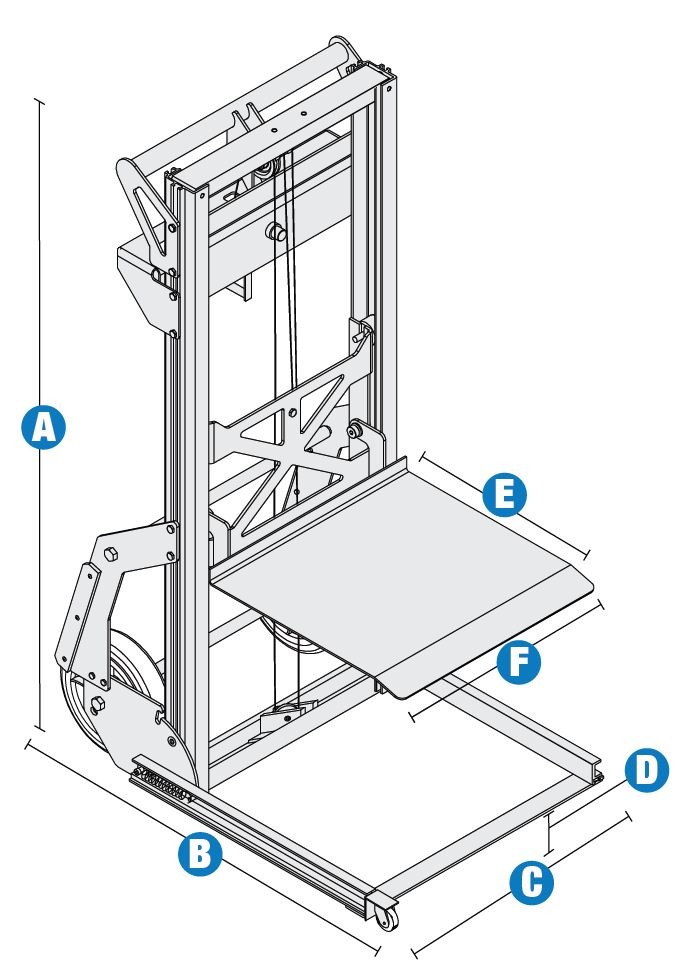 A
E
F
D
B
C