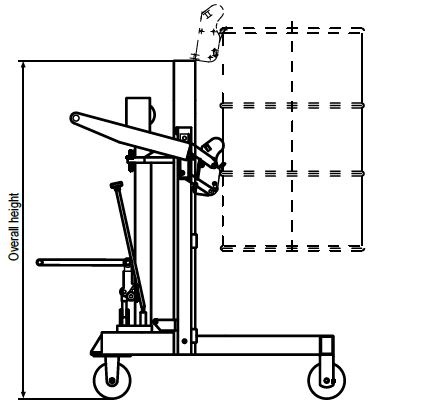 Overall height