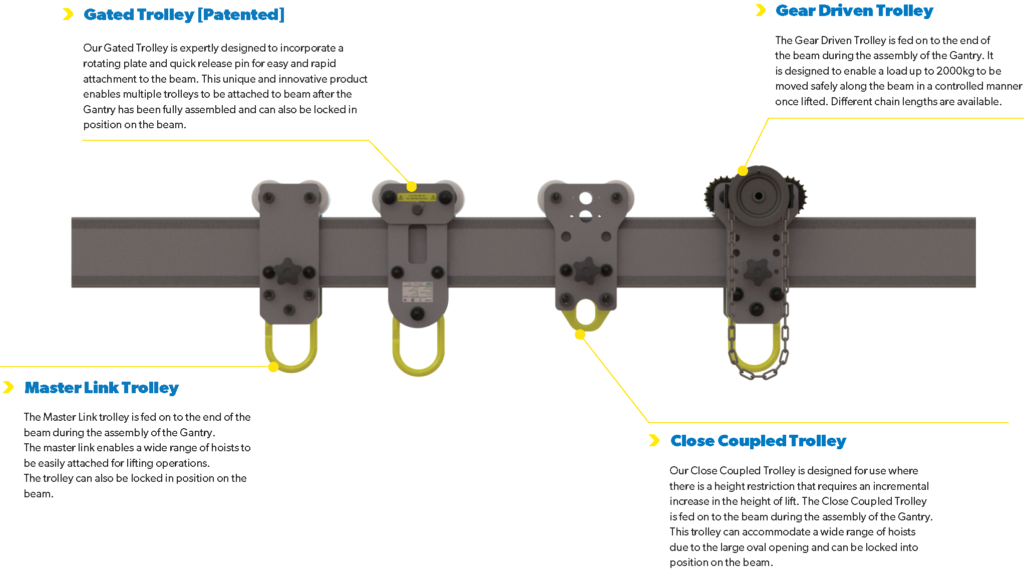 Gated Trolley [Patented]

Our Gated Trolley is expertly designed to incorporate a rotating plate and quick release pin for easy and rapid attachment to the beam. This unique and innovative product enables multiple trolleys to be attached to beam after the Gantry has been fully assembled and can also be locked in position on the beam.

Gear Driven Trolley

The Gear Driven Trolley is fed on to the end of the beam during the assembly of the Gantry. It is designed to enable a load up to 2000kg to be moved safely along the beam in a controlled manner once lifted. Different chain lengths are available.

Master Link Trolley

The Master Link trolley is fed on to the end of the beam during the assembly of the Gantry. The master link enables a wide range of hoists to be easily attached for lifting operations. The trolley can also be locked in position on the beam.

Close Coupled Trolley

Our Close Coupled Trolley is designed for use where there is a height restriction that requires an incremental increase in the height of lift. The Close Coupled Trolley is fed on to the beam during the assembly of the Gantry. This trolley can accommodate a wide range of hoists due to the large oval opening and can be locked into position on the beam.