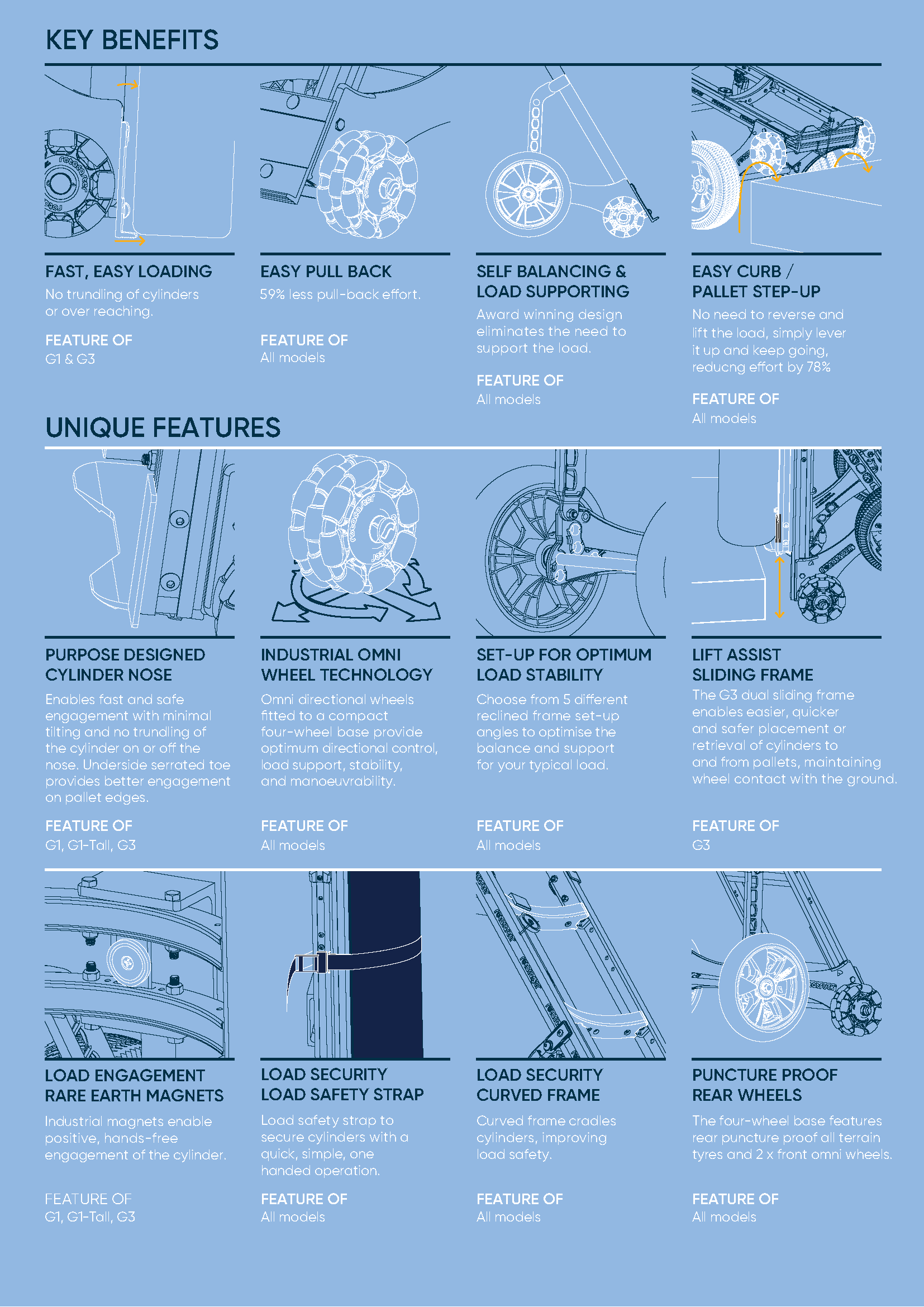 KEY BENEFITS

FAST, EASY LOADING
No trundling of cylinders or over reaching.

FEATURE OF
G1 & G3

EASY PULL BACK
59% less pull-back effort.

FEATURE OF
All models

SELF BALANCING & LOAD SUPPORTING
Award winning design eliminates the need to support the load.

FEATURE OF
All models

EASY CURB / PALLET STEP-UP
No need to reverse and lift the load, simply lever it up and keep going, reducng effort by 78%

FEATURE OF
All models

UNIQUE FEATURES

PURPOSE DESIGNED CYLINDER NOSE
Enables fast and safe engagement with minimal tilting and no trundling of the cylinder on or off the nose. Underside serrated toe provides better engagement on pallet edges.

FEATURE OF
G1, G1-Tall, G3

INDUSTRIAL OMNI WHEEL TECHNOLOGY
Omni directional wheels fitted to a compact four-wheel base provide optimum directional control, load support, stability, and manoeuvrability.

FEATURE OF
All models

SET-UP FOR OPTIMUM LOAD STABILITY
Choose from 5 different reclined frame set-up angles to optimise the balance and support for your typical load.

FEATURE OF
All models

LIFT ASSIST SLIDING FRAME
The G3 dual sliding frame enables easier, quicker and safer placement or retrieval of cylinders to and from pallets, maintaining wheel contact with the ground.

FEATURE OF
G3

LOAD ENGAGEMENT RARE EARTH MAGNETS
Industrial magnets enable positive, hands-free engagement of the cylinder.

FEATURE OF
G1, G1-Tall, G3

LOAD SECURITY LOAD SAFETY STRAP
Load safety strap to secure cylinders with a quick, simple, one handed operation.

FEATURE OF
All models

LOAD SECURITY CURVED FRAME
Curved frame cradles cylinders, improving load safety.

FEATURE OF
All models

PUNCTURE PROOF REAR WHEELS
The four-wheel base features rear puncture proof all terrain tyres and 2 x front omni wheels.

FEATURE OF
All models