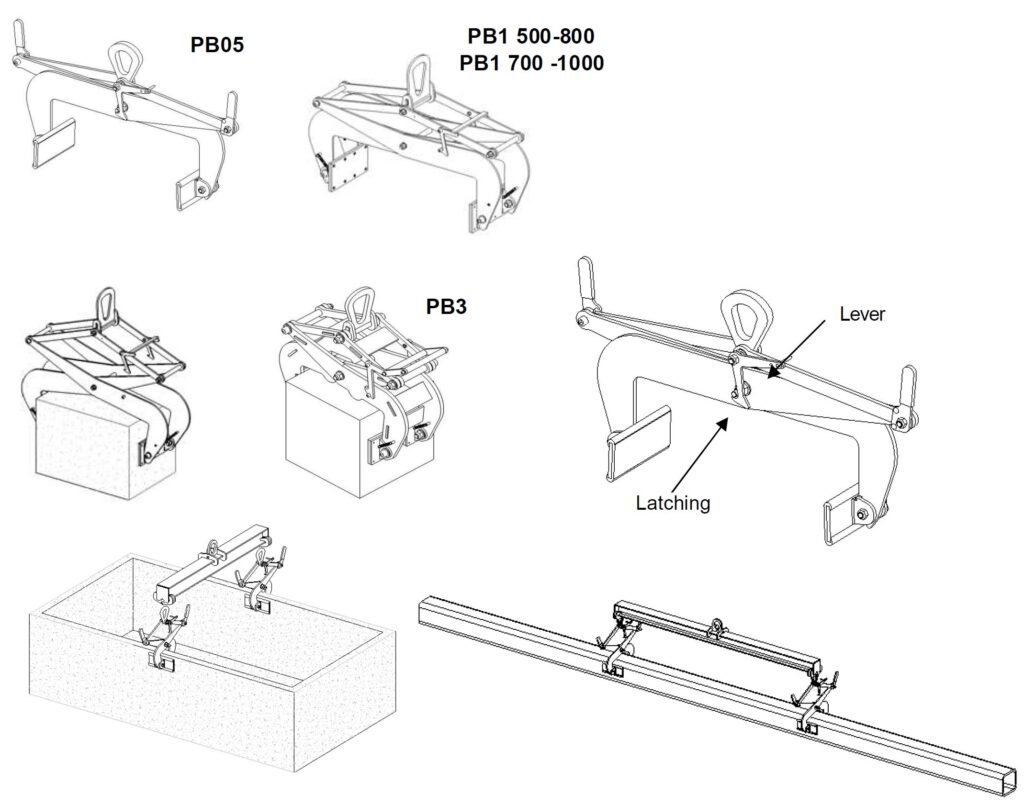 PB05

PB1 500-800
PB1 700 -1000

PB3

Lever

Latching