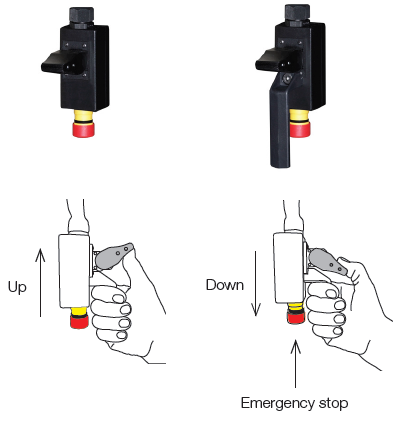 Up

Down

Emergency stop