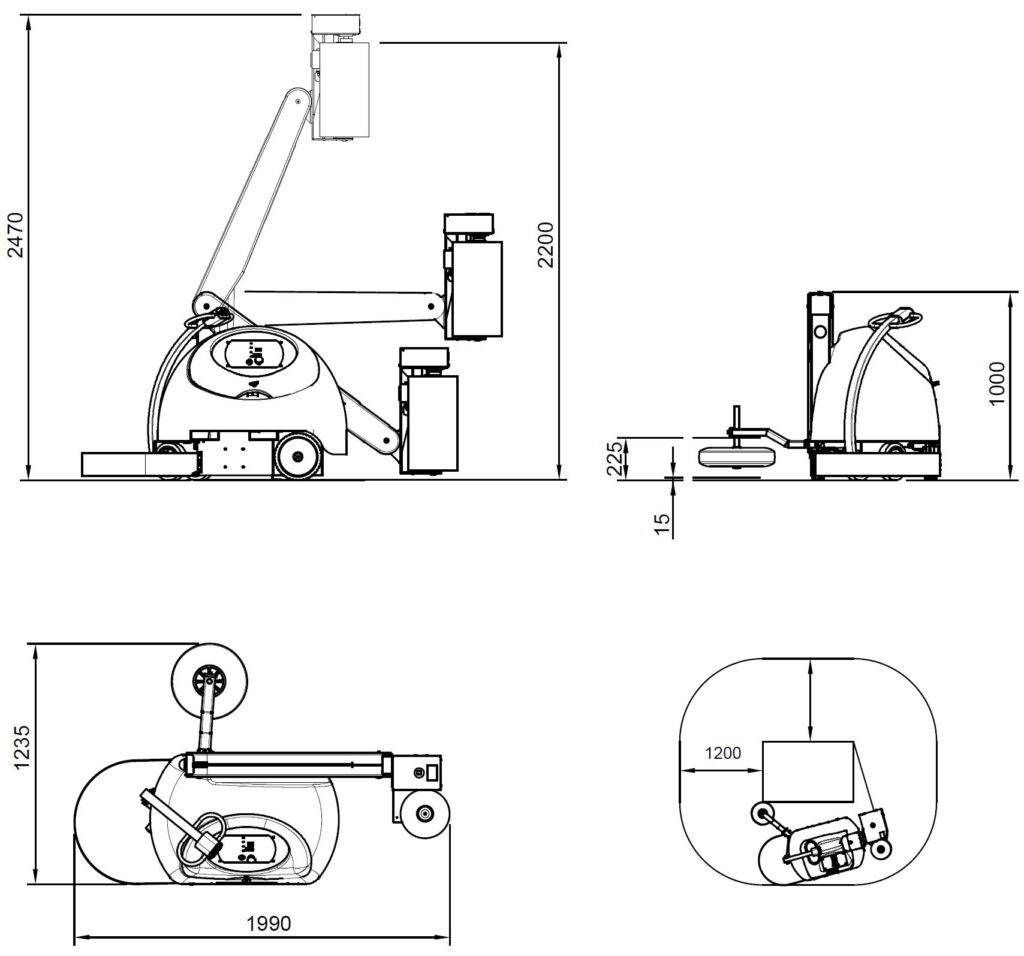 2470

2200

1000

225

15

1235

1990

1200