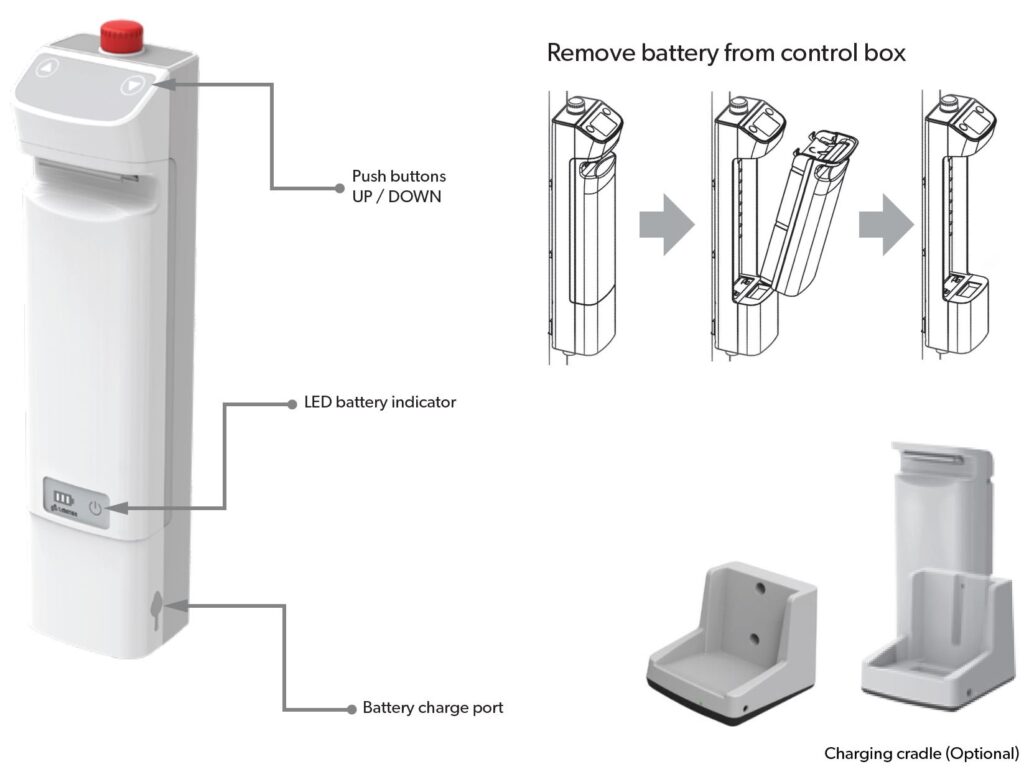 Push buttons
UP / DOWN

LED battery indicator

Battery charge port

Remove battery from control box

Charging cradle (Optional)