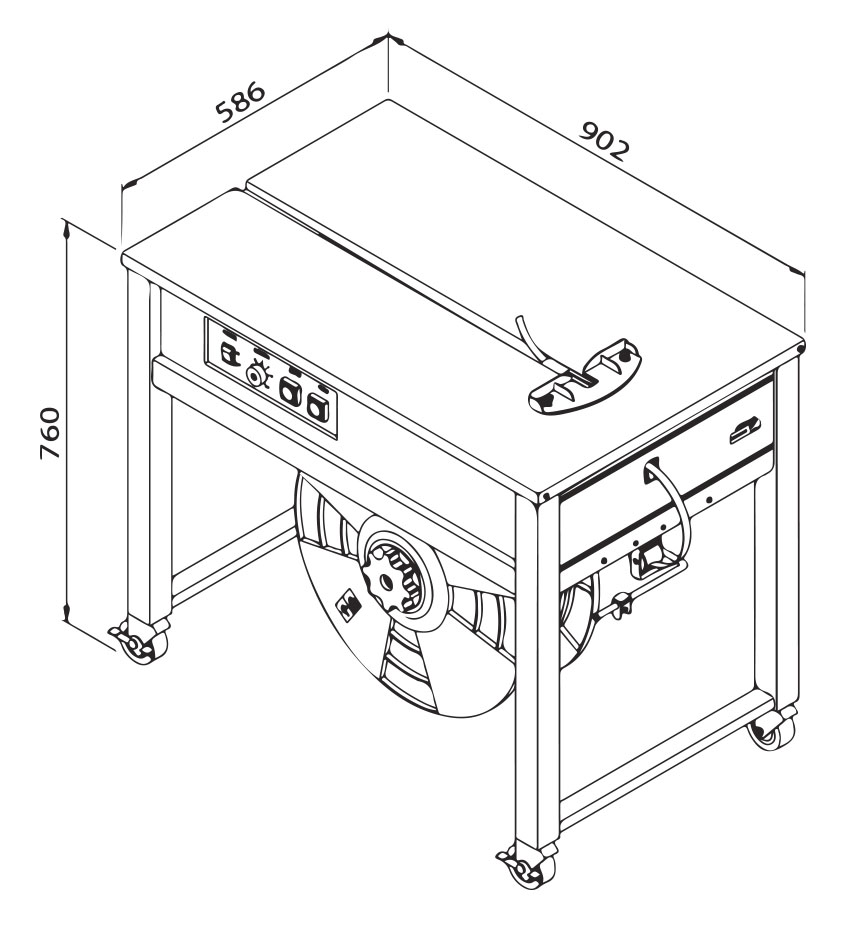 586
902
760