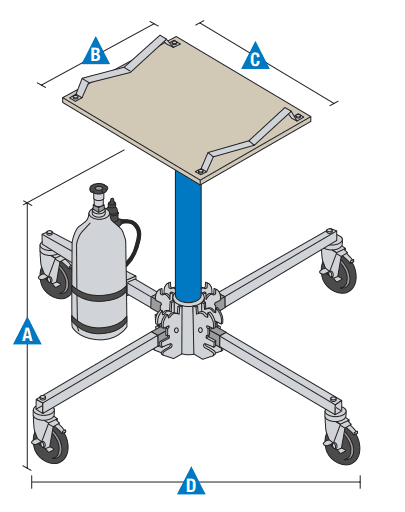 B
C
A
D