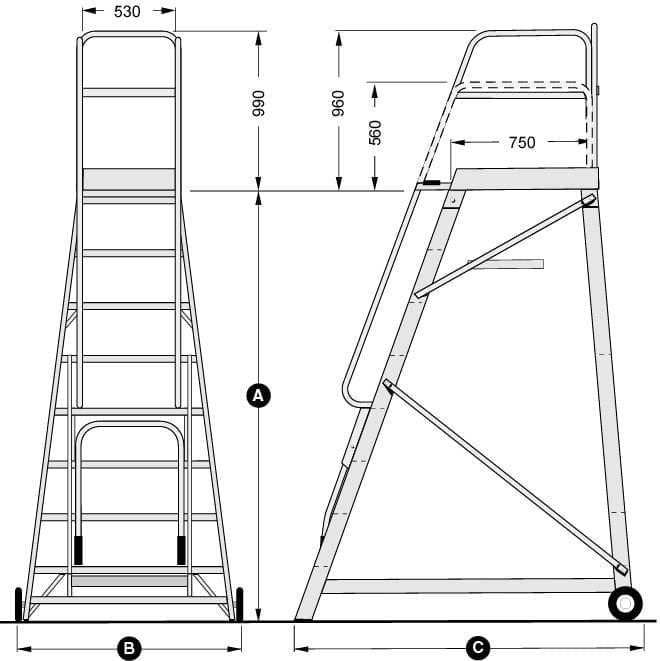 530

990

960

560

750

A

B

C