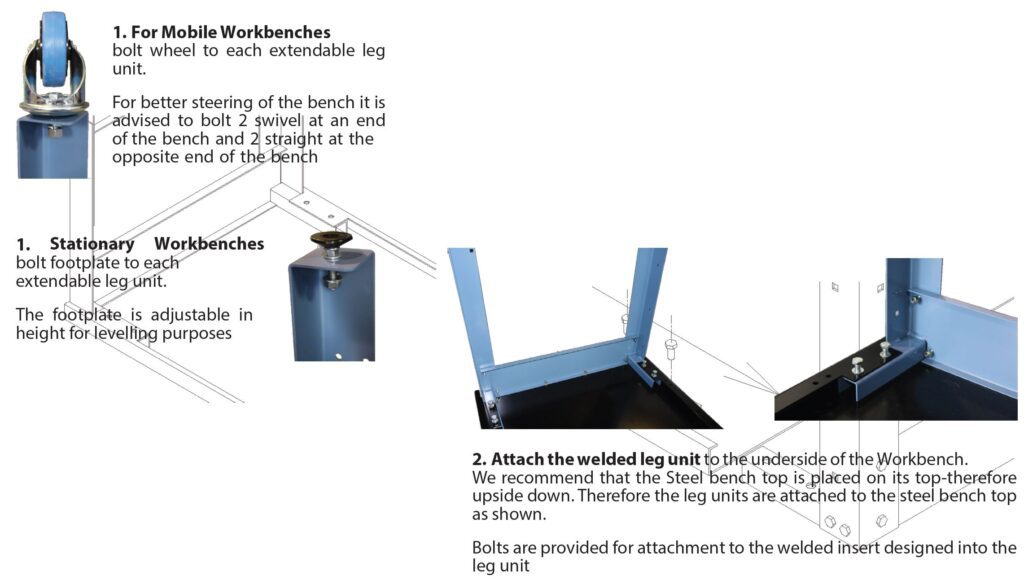 1. For Mobile Workbenches
bolt wheel to each extendable leg unit.

For better steering of the bench it is advised to bolt 2 swivel at an end of the bench and 2 straight at the opposite end of the bench

1. Stationary Workbenches
bolt footplate to each extendable leg unit.

The footplate is adjustable in height for levelling purposes

2. Attach the welded leg unit to the underside of the Workbench.
We recommend that the Steel bench top is placed on its top-therefore upside down. Therefore the leg units are attached to the steel bench top as shown.

Bolts are provided for attachment to the welded insert designed into the leg unit