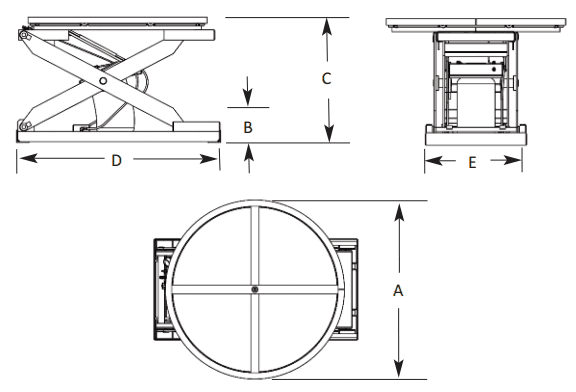 C
B
D
E
A